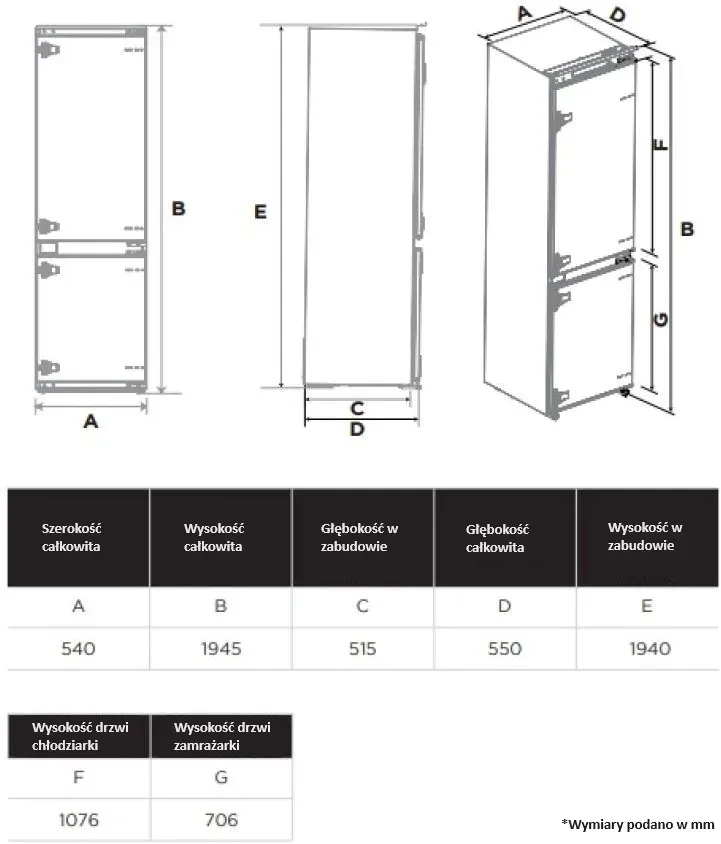 B

A

E

C

D

A

D

F

B

G

| Szerokość całkowita | Wysokość całkowita | Głębokość w zabudowie | Głębokość całkowita | Wysokość w zabudowie |
|---|---|---|---|---|
| A | B | C | D | E |
| 540 | 1945 | 515 | 550 | 1940 |

| Wysokość drzwi chłodziarki | Wysokość drzwi zamrażarki |
|---|---|
| F | G |
| 1076 | 706 |

*Wymiary podano w mm